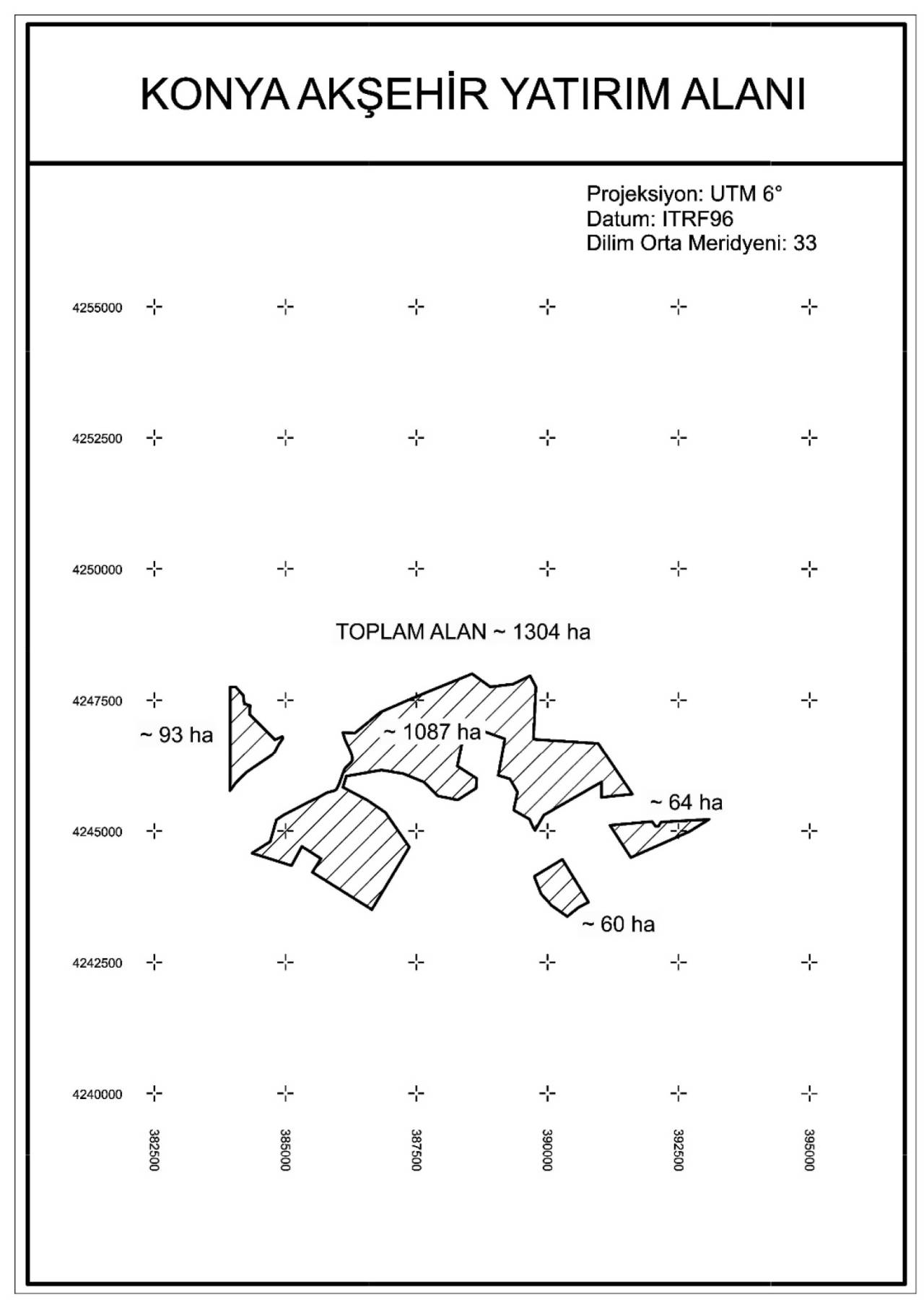 KONYA AKŞEHİR YATIRIM ALANI

Projeksiyon: UTM 6°
Datum: ITRF96
Dilim Orta Meridyeni: 33

4255000

4252500

4250000

TOPLAM ALAN ~ 1304 ha

4247500

~ 93 ha

~ 1087 ha

~ 64 ha

4245000

~ 60 ha

4242500

4240000

382500 385000 387500 390000 392500 395000